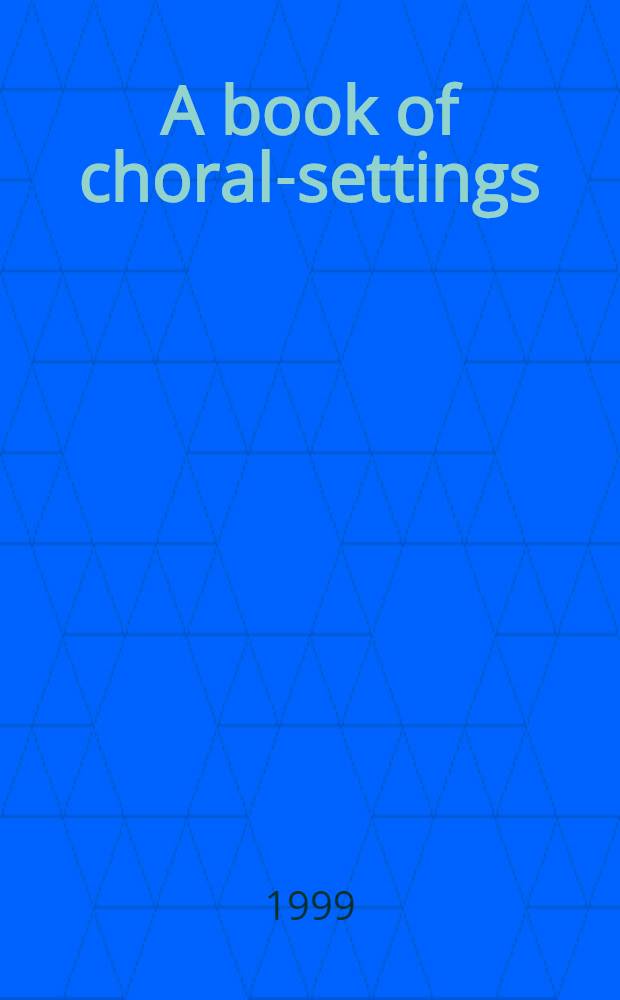 A book of choral-settings

1999