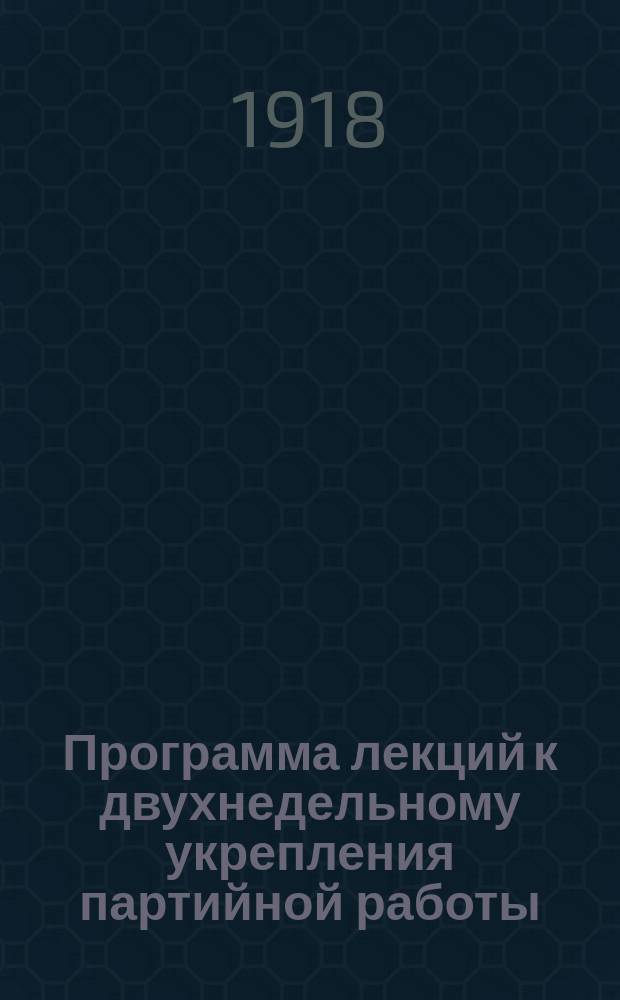 1918

Программа лекций к двухнедельному укрепления партийной работы