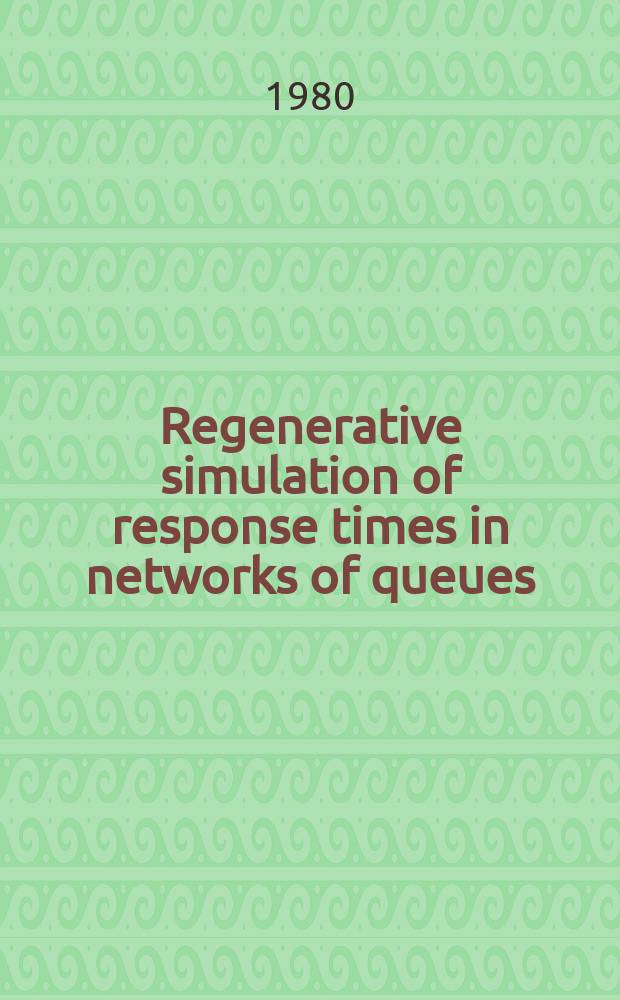 1980

Regenerative simulation of response times in networks of queues