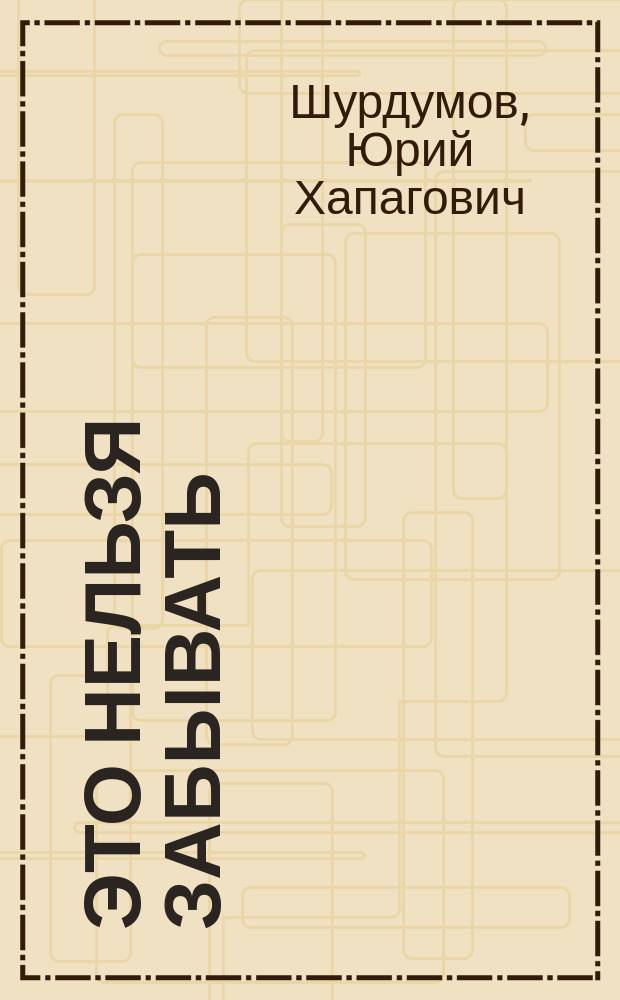 Шурдумов,
Юрий
Хапагович

ЭТО НЕЛЬЗЯ
ЗАБЫВАТЬ